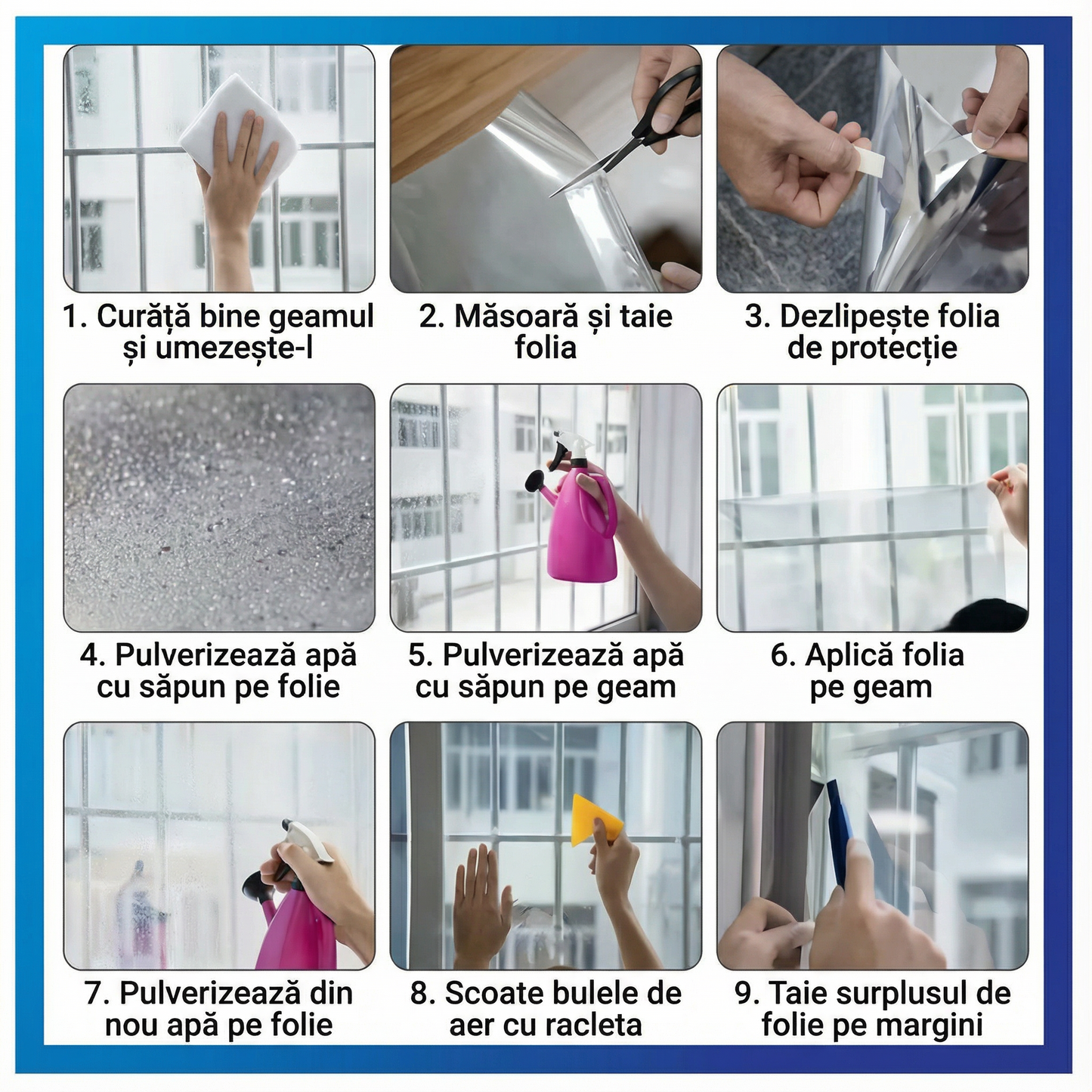 1. Curăță bine geamul și umezește-l

2. Măsoară și taie folia

3. Dezlipește folia de protecție

4. Pulverizează apă cu săpun pe folie

5. Pulverizează apă cu săpun pe geam

6. Aplică folia pe geam

7. Pulverizează din nou apă pe folie

8. Scoate bulele de aer cu racleta

9. Taie surplusul de folie pe margini