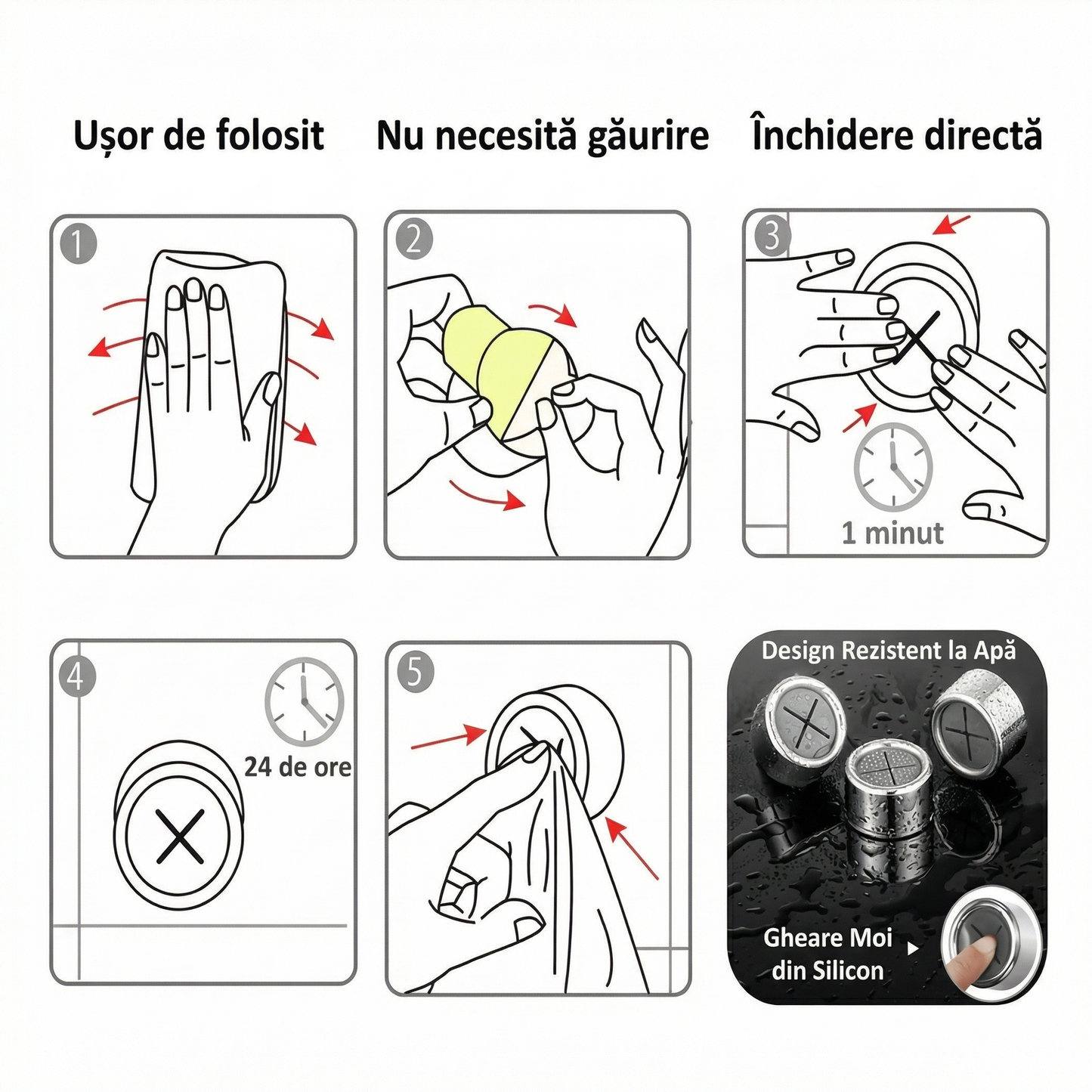 Ușor de folosit

Nu necesită găurire

Închidere directă

1

2

3

1 minut

4

24 de ore

5

Design Rezistent la Apă

Gheare Moi din Silicon