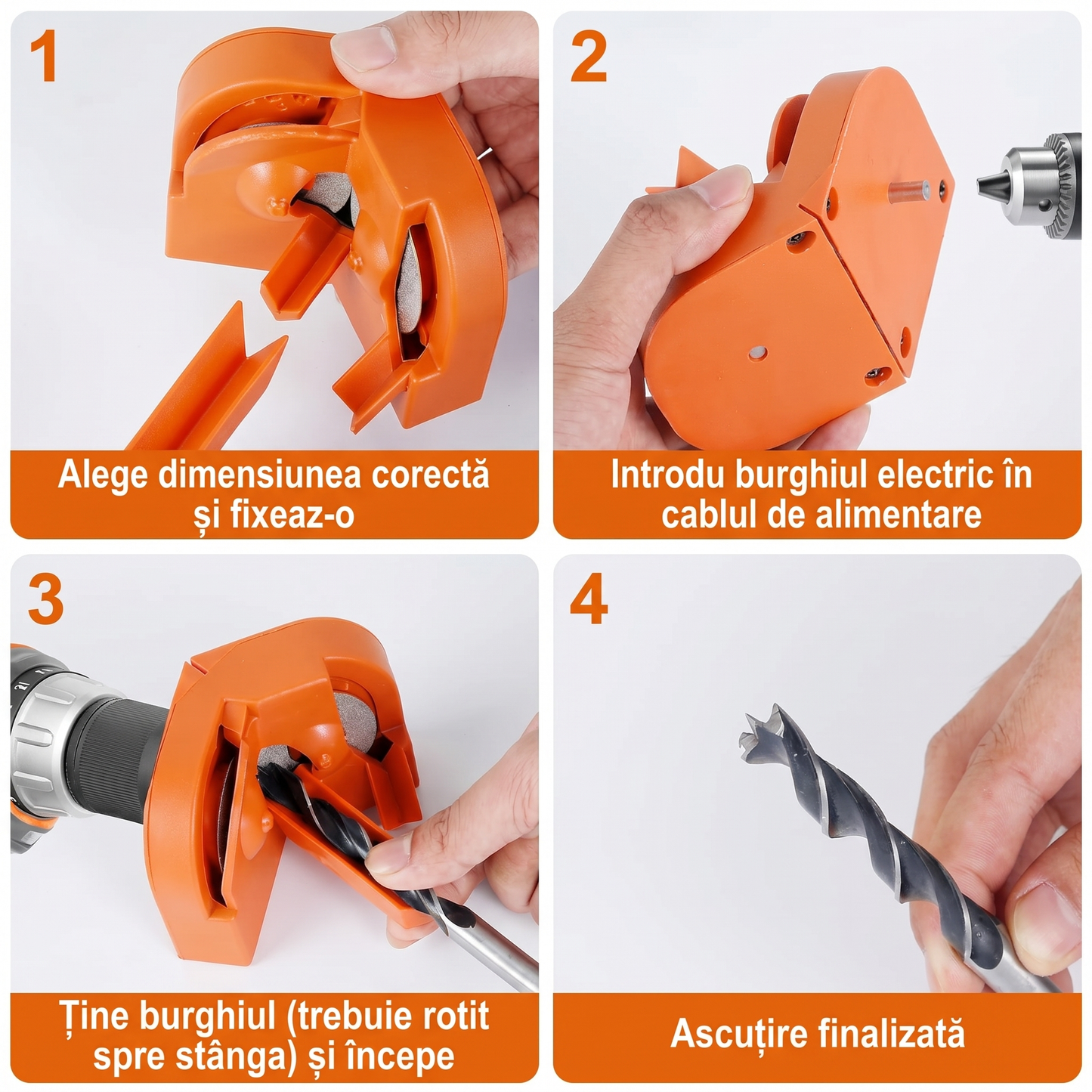 1

Alege dimensiunea corectă și fixeaz-o

2

Introdu burghiul electric în cablul de alimentare

3

Ține burghiul (trebuie rotit spre stânga) și începe

4

Ascuțire finalizată