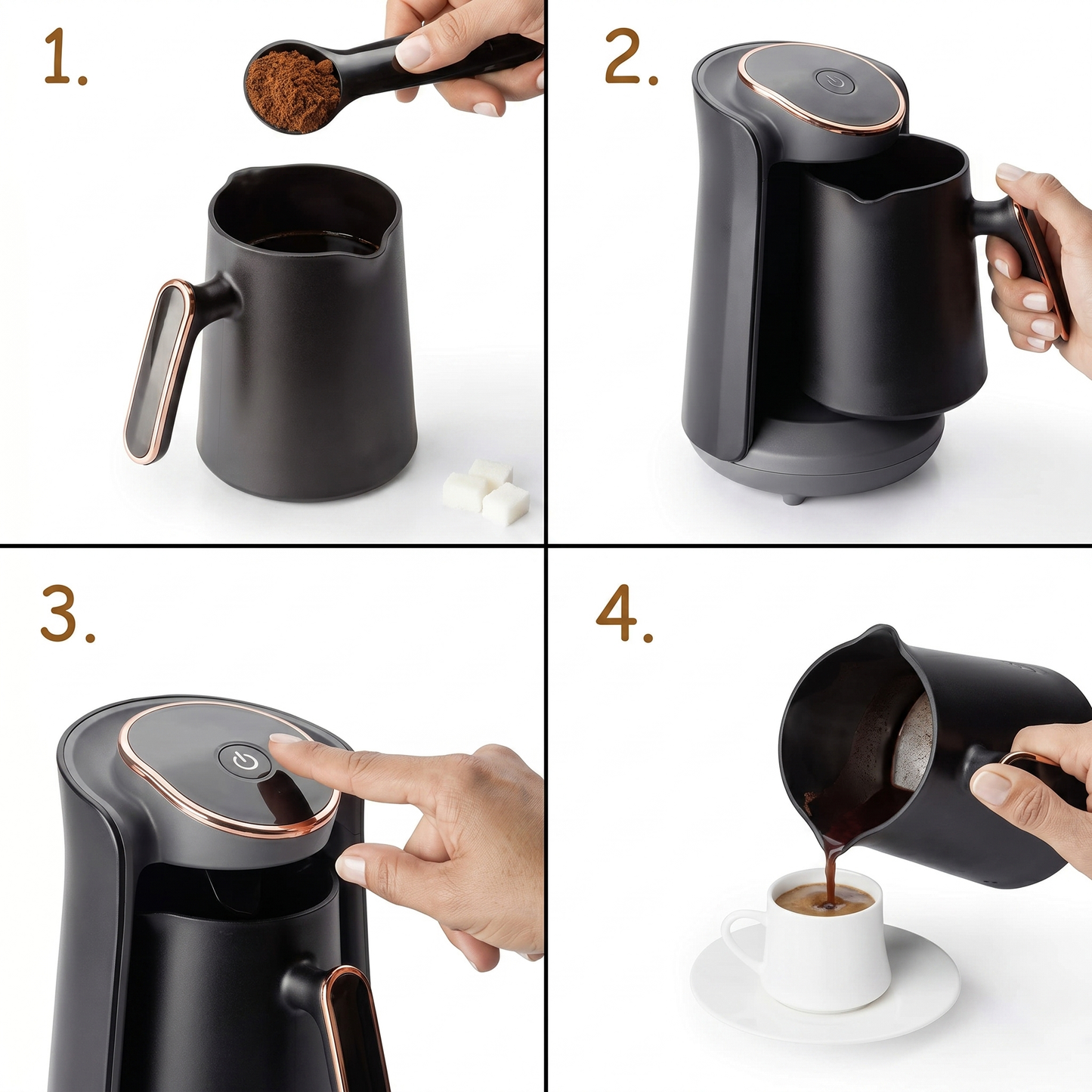 1.

2.

3.

4.