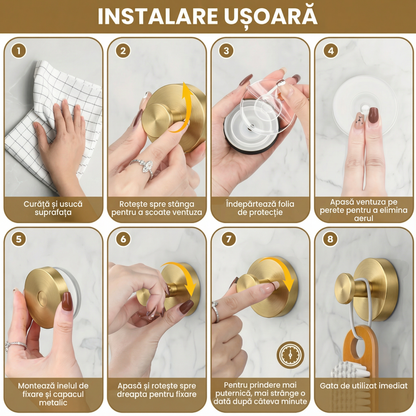 INSTALARE UȘOARĂ

1
Curăță și usucă suprafața

2
Rotește spre stânga pentru a scoate ventuza

3
Îndepărtează folia de protecție

4
Apasă ventuza pe perete pentru a elimina aerul

5
Montează inelul de fixare și capacul metalic

6
Apasă și rotește spre dreapta pentru fixare

7
Pentru prindere mai puternică, mai strânge o dată după câteva minute

8
Gata de utilizat imediat