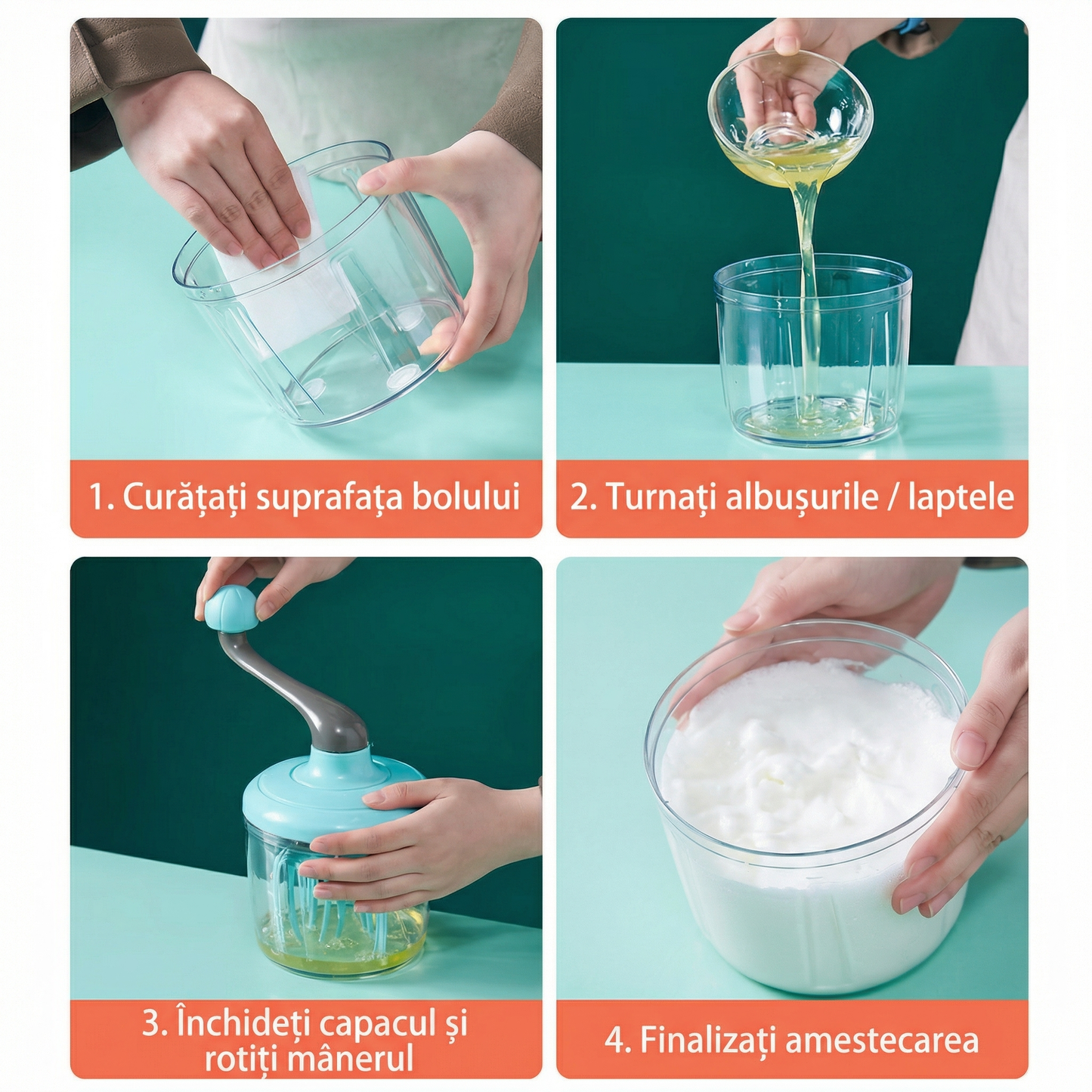 1. Curățați suprafața bolului

2. Turnați albușurile / laptele

3. Închideți capacul și rotiți mânerul

4. Finalizați amestecarea