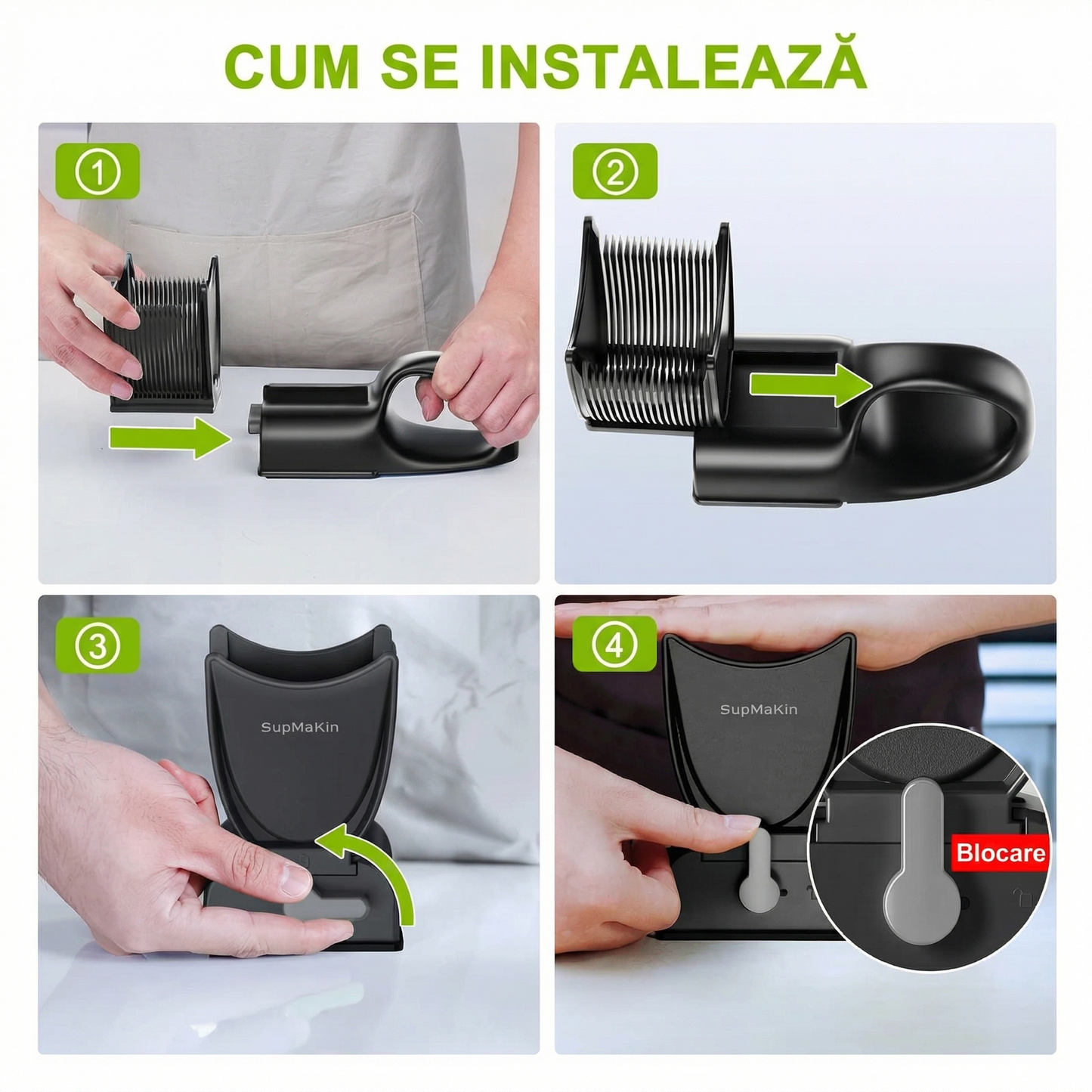 CUM SE INSTALEAZĂ

①

②

③

SupMaKin

④

SupMaKin

Blocare