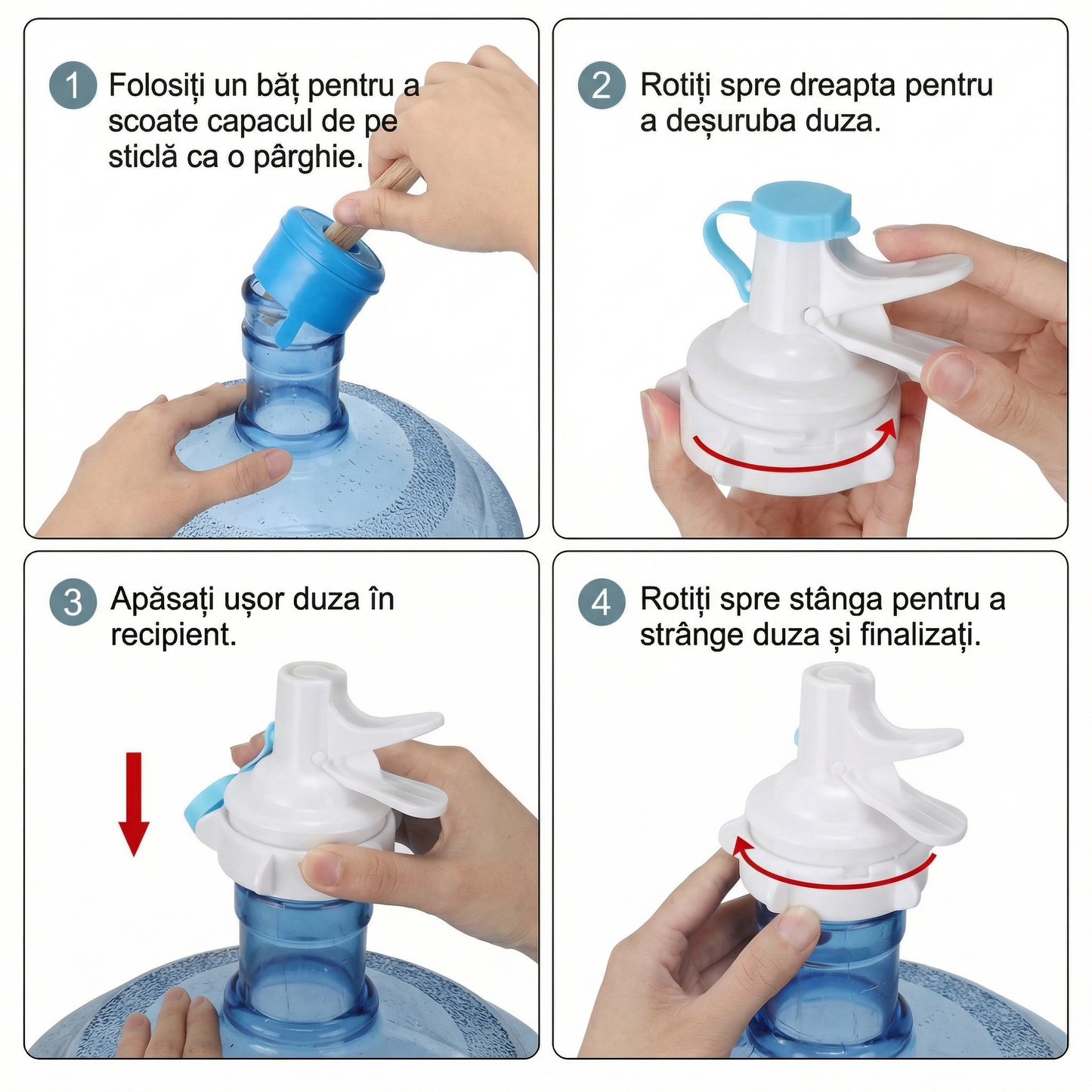 1 Folosiți un băț pentru a scoate capacul de pe sticlă ca o pârghie.

2 Rotiți spre dreapta pentru a deșuruba duza.

3 Apăsați ușor duza în recipient.

4 Rotiți spre stânga pentru a strânge duza și finalizați.