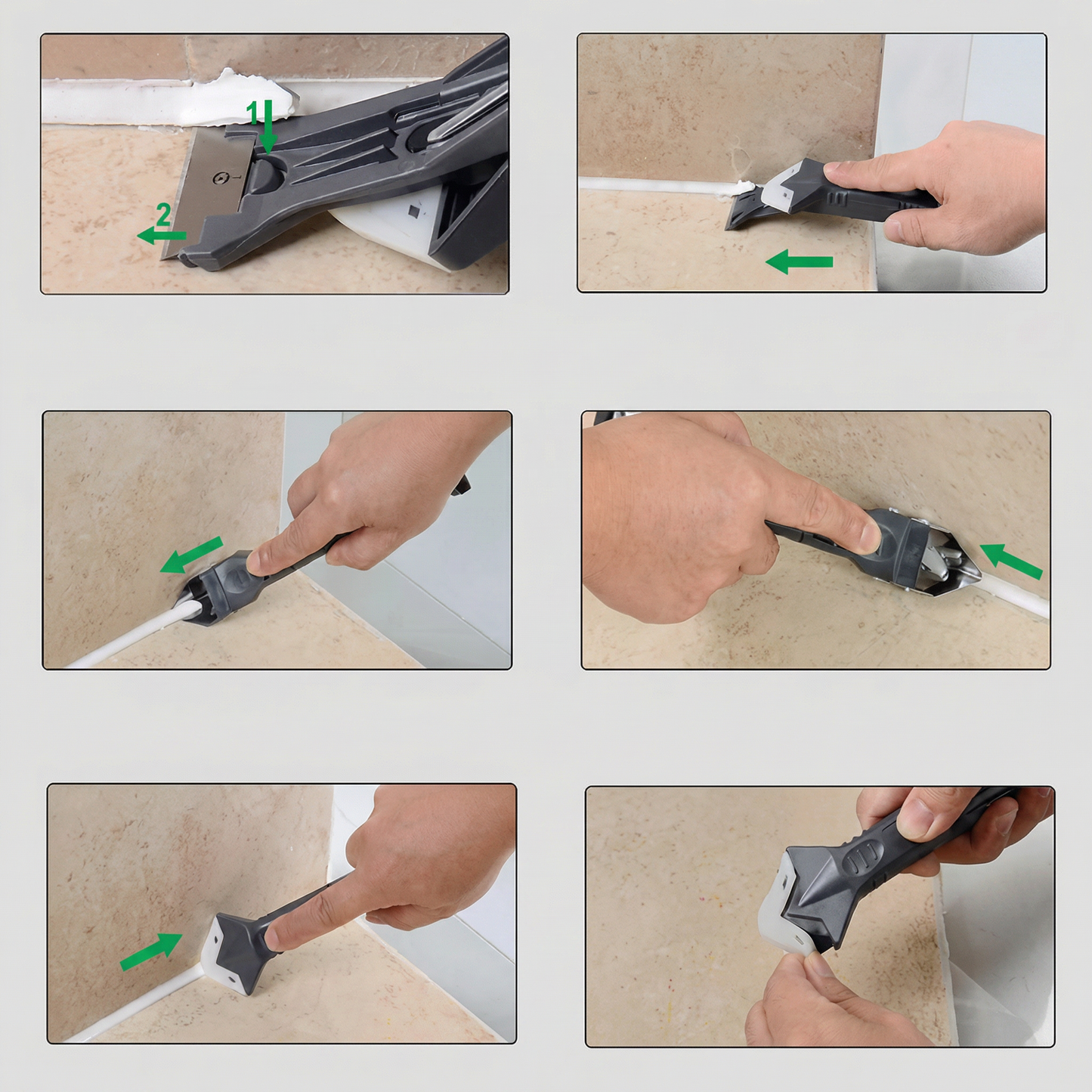 1
2