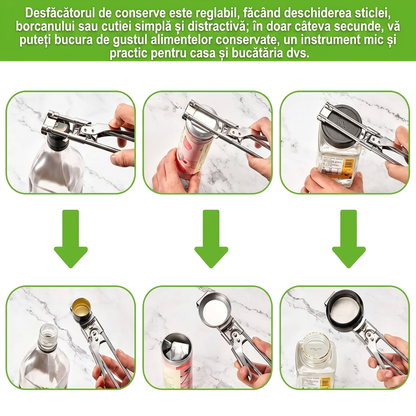 Desfăcătorul de conserve este reglabil, făcând deschiderea sticlei, borcanului sau cutiei simplă și distractivă; în doar câteva secunde, vă puteți bucura de gustul alimentelor conservate, un instrument mic și practic pentru casa și bucătăria dvs.