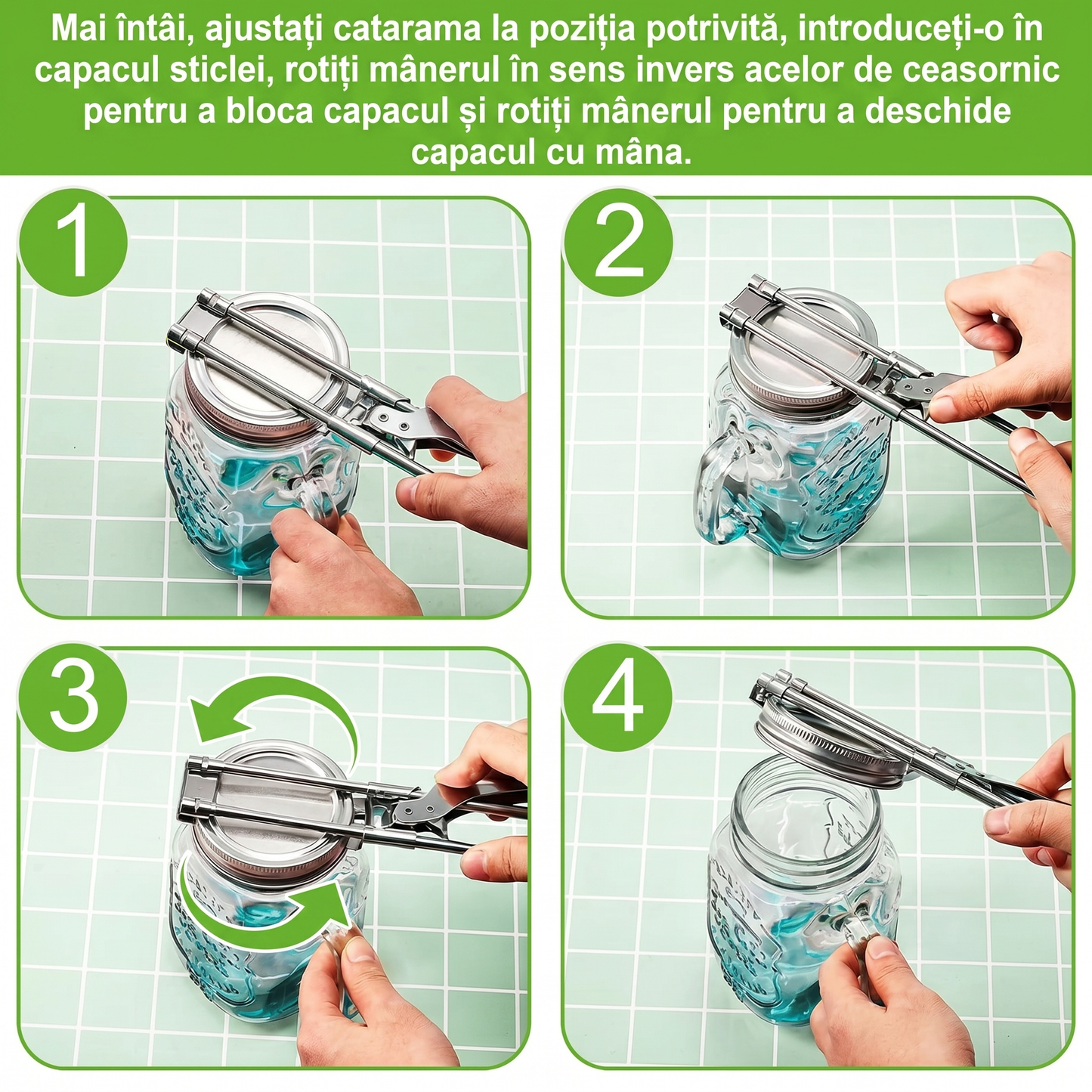 Mai întâi, ajustați catarama la poziția potrivită, introduceți-o în capacul sticlei, rotiți mânerul în sens invers acelor de ceasornic pentru a bloca capacul și rotiți mânerul pentru a deschide capacul cu mâna.

1

2

3

4