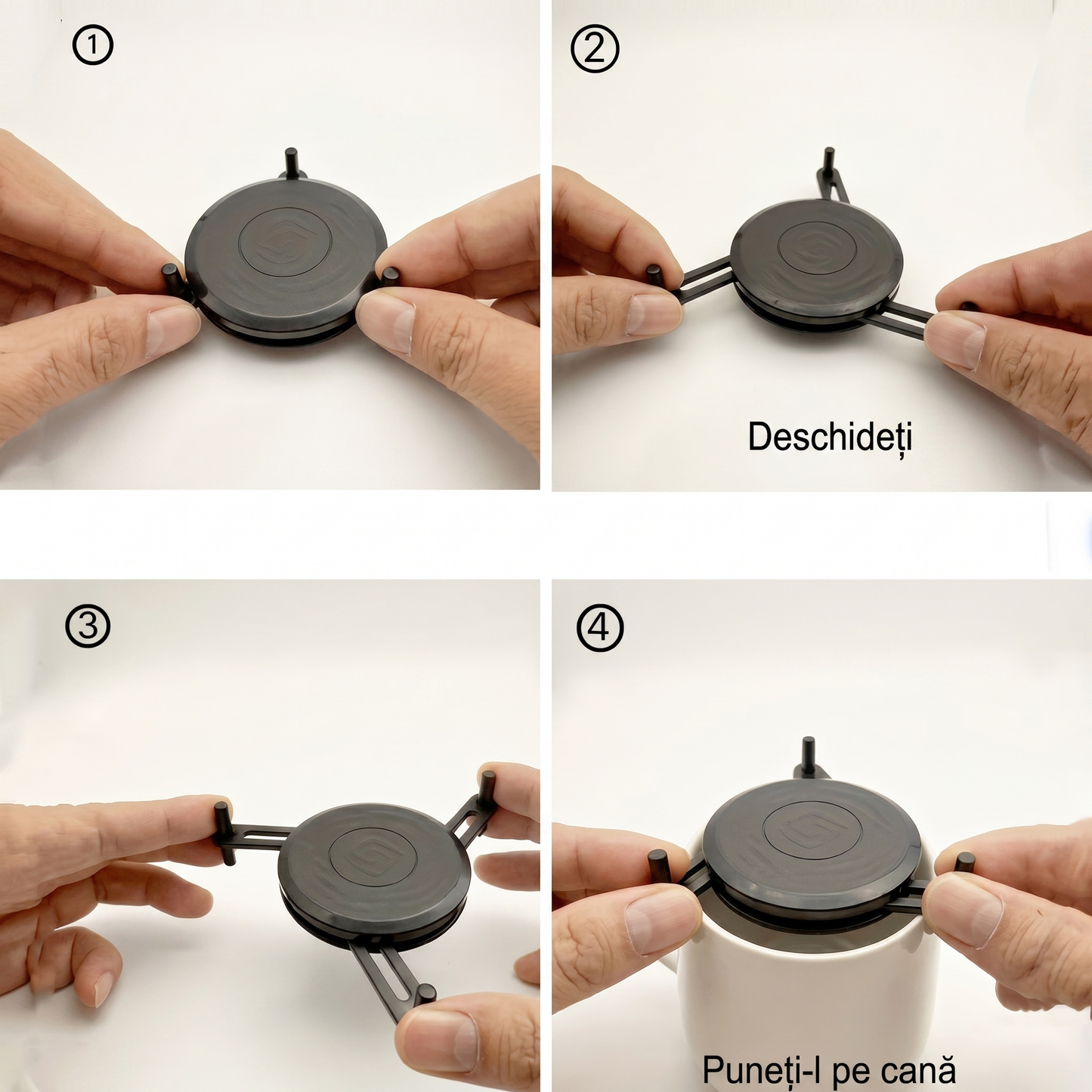 ①

②

Deschideți

③

④

Puneți-l pe cană