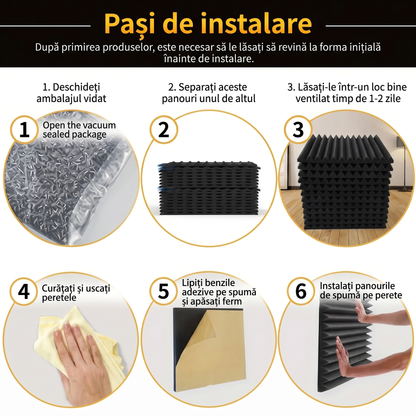 Pași de instalare

După primirea produselor, este necesar să le lăsați să revină la forma inițială înainte de instalare.

1. Deschideți ambalajul vidat

2. Separați aceste panouri unul de altul

3. Lăsați-le într-un loc bine ventilat timp de 1-2 zile

1 Open the vacuum sealed package

2

3

4 Curățați și uscați peretele

5 Lipiți benzile adezive pe spumă și apăsați ferm

6 Instalați panourile de spumă pe perete