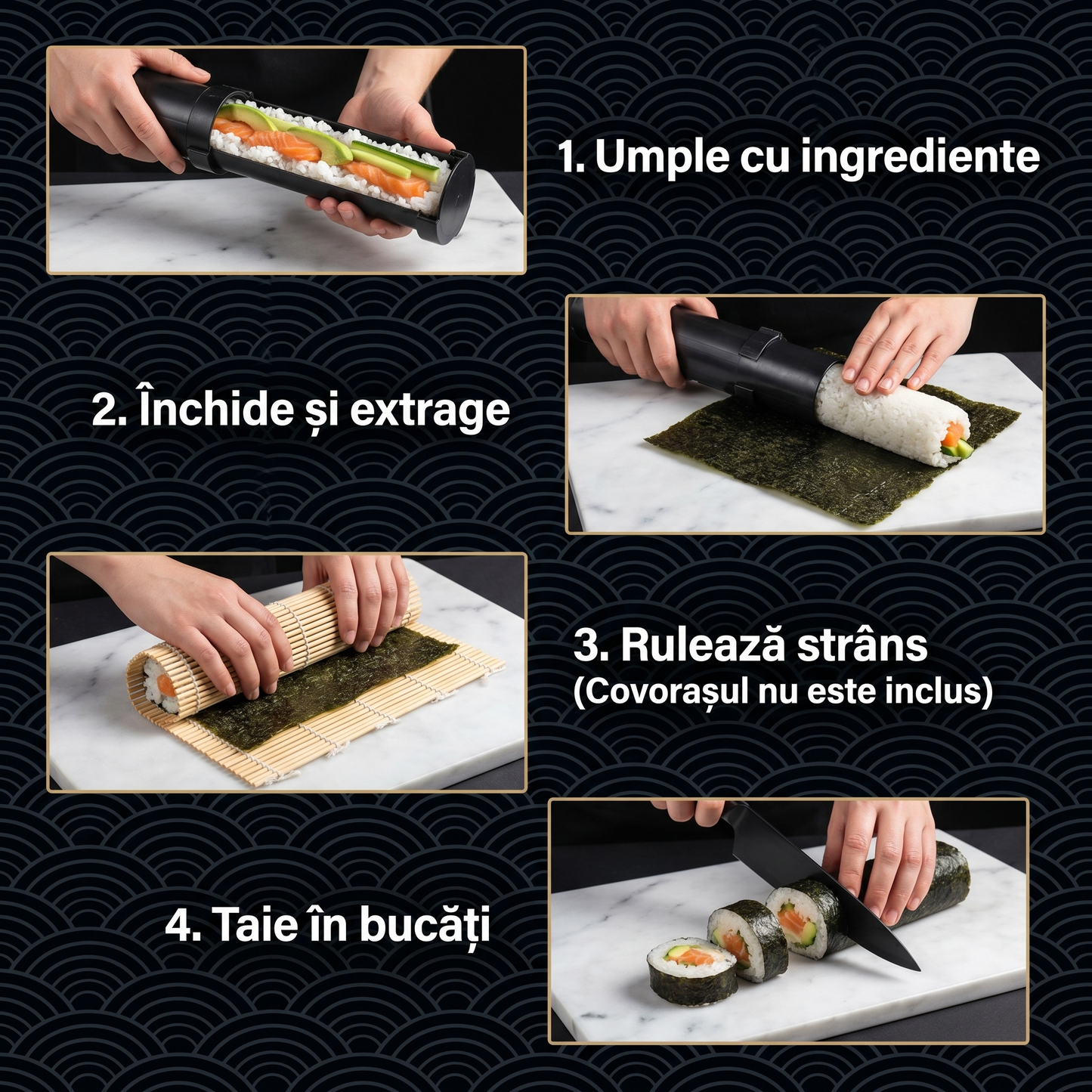 1. Umple cu ingrediente

2. Închide și extrage

3. Rulează strâns
(Covorașul nu este inclus)

4. Taie în bucăți