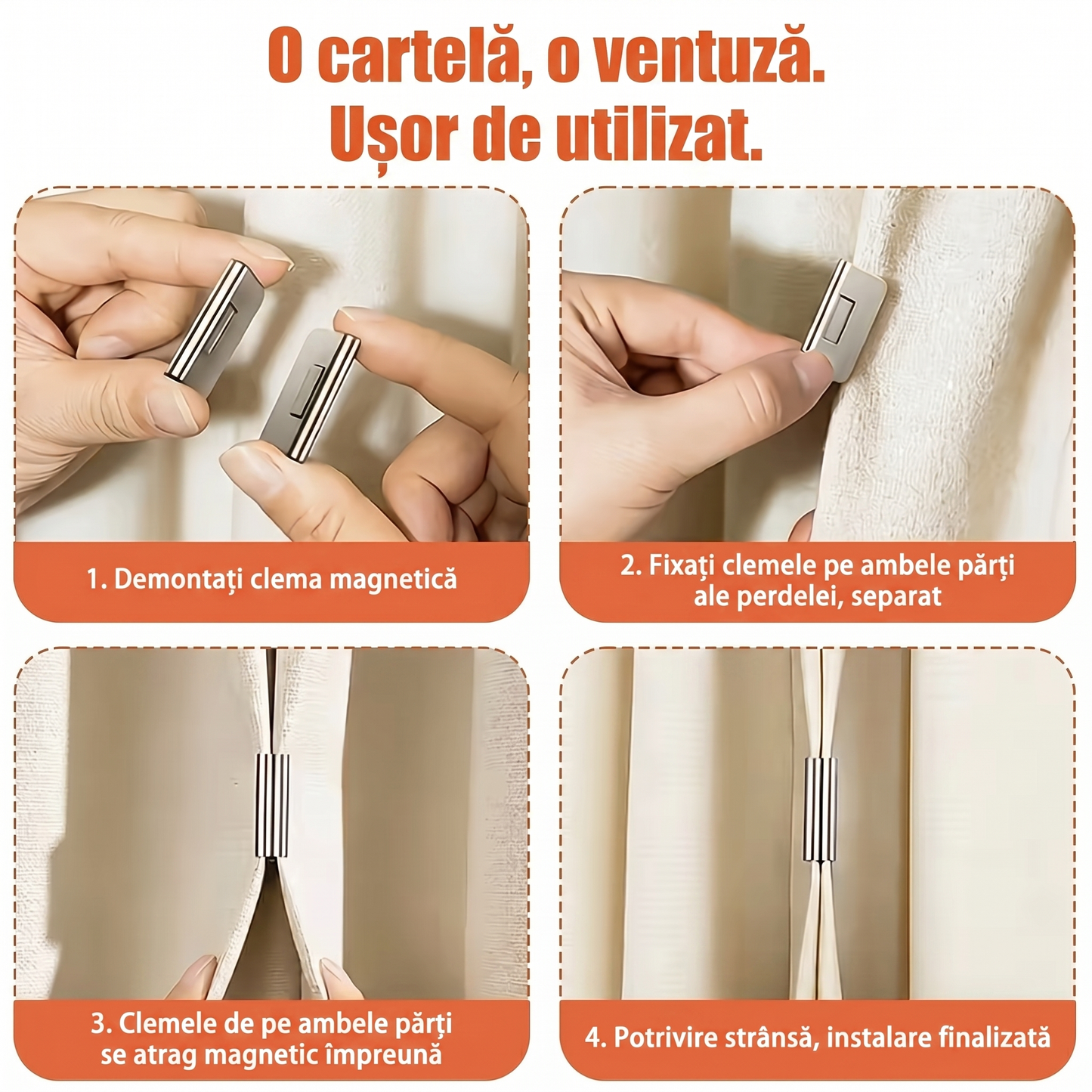 O cartelă, o ventuză.
Ușor de utilizat.

1. Demontați clema magnetică

2. Fixați clemele pe ambele părți ale perdelei, separat

3. Clemele de pe ambele părți se atrag magnetic împreună

4. Potrivire strânsă, instalare finalizată