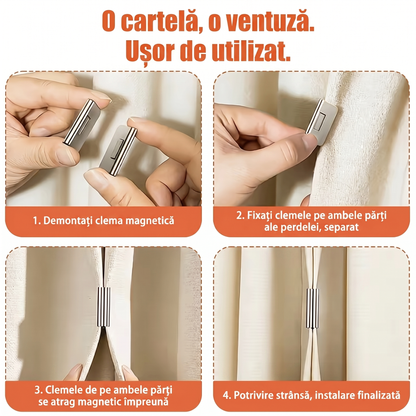 O cartelă, o ventuză.
Ușor de utilizat.

1. Demontaţi clema magnetică

2. Fixaţi clemele pe ambele părţi ale perdelei, separat

3. Clemele de pe ambele părţi se atrag magnetic împreună

4. Potrivire strânsă, instalare finalizată