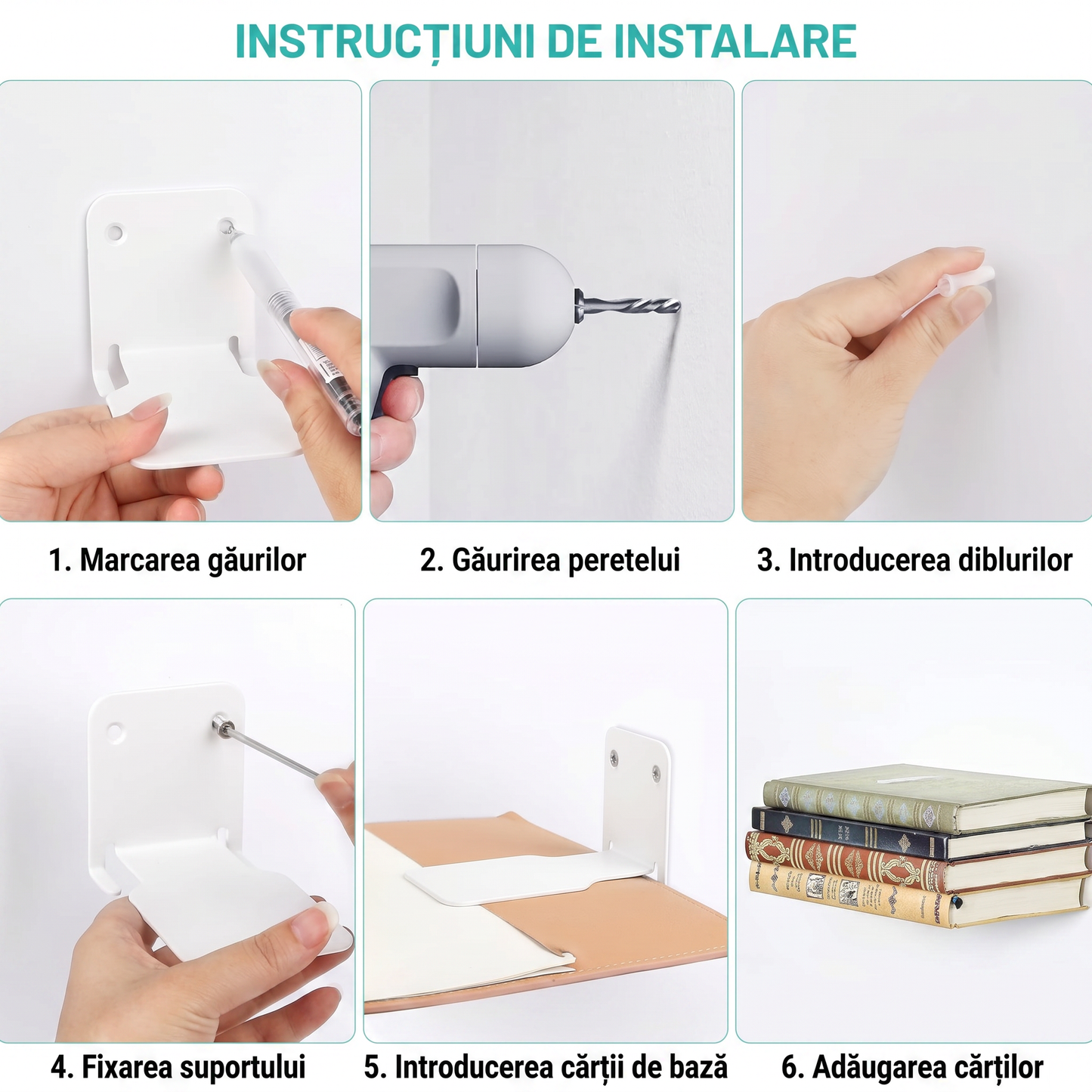 INSTRUCȚIUNI DE INSTALARE

1. Marcarea găurilor

2. Găurirea peretelui

3. Introducerea diblurilor

4. Fixarea suportului

5. Introducerea cărții de bază

6. Adăugarea cărților