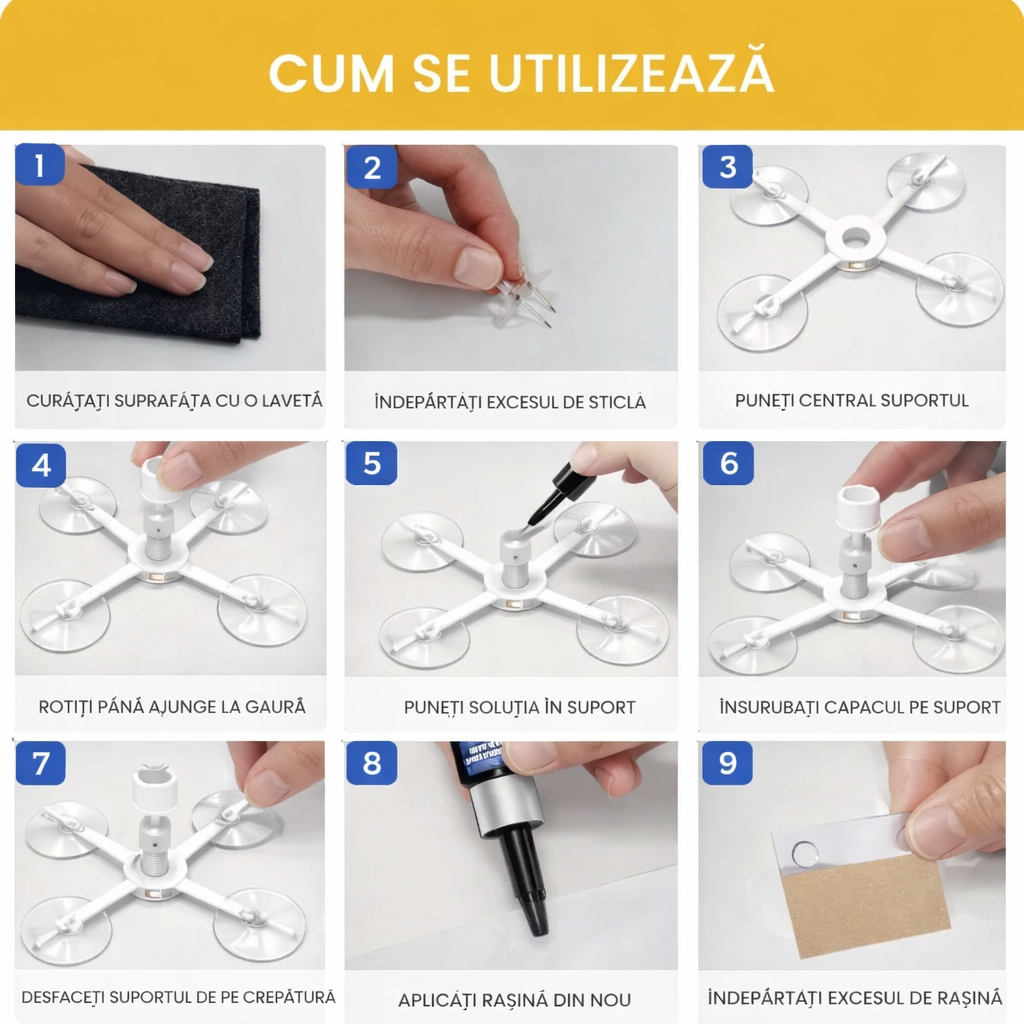 CUM SE UTILIZEAZĂ

1
CURĂȚAȚI SUPRAFAȚA CU O LAVETĂ

2
ÎNDEPĂRTAȚI EXCESUL DE STICLĂ

3
PUNEȚI CENTRAL SUPORTUL

4
ROTIȚI PÂNĂ AJUNGE LA GAURĂ

5
PUNEȚI SOLUȚIA ÎN SUPORT

6
ÎNSURUBAȚI CAPACUL PE SUPORT

7
DESFACEȚI SUPORTUL DE PE CREPĂTURĂ

8
APLICĂȚI RAȘINĂ DIN NOU

9
ÎNDEPĂRTAȚI EXCESUL DE RAȘINĂ