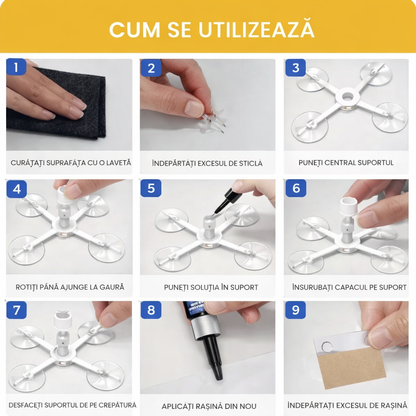 CUM SE UTILIZEAZĂ

1
CURĂȚAȚI SUPRAFAȚA CU O LAVETĂ

2
ÎNDEPĂRTAȚI EXCESUL DE STICLĂ

3
PUNEȚI CENTRAL SUPORTUL

4
ROTIȚI PÂNĂ AJUNGE LA GAURĂ

5
PUNEȚI SOLUȚIA ÎN SUPORT

6
ÎNSURUBAȚI CAPACUL PE SUPORT

7
DESFACEȚI SUPORTUL DE PE CREPĂTURĂ

8
APLICĂȚI RAȘINĂ DIN NOU

9
ÎNDEPĂRTAȚI EXCESUL DE RAȘINĂ