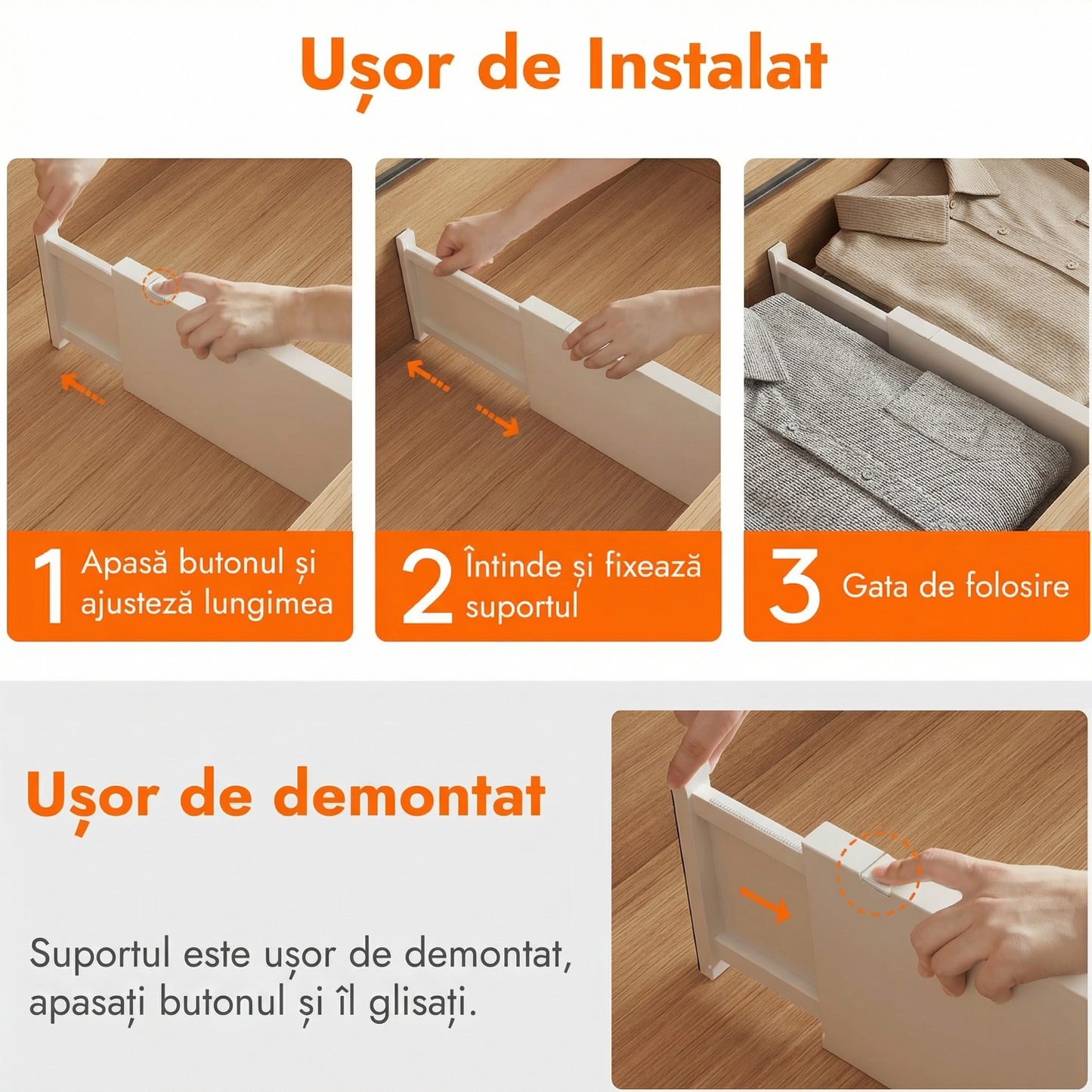 Ușor de Instalat

1 Apasă butonul și ajustează lungimea

2 Întinde și fixează suportul

3 Gata de folosire

Ușor de demontat

Suportul este ușor de demontat, apasați butonul și îl glisați.