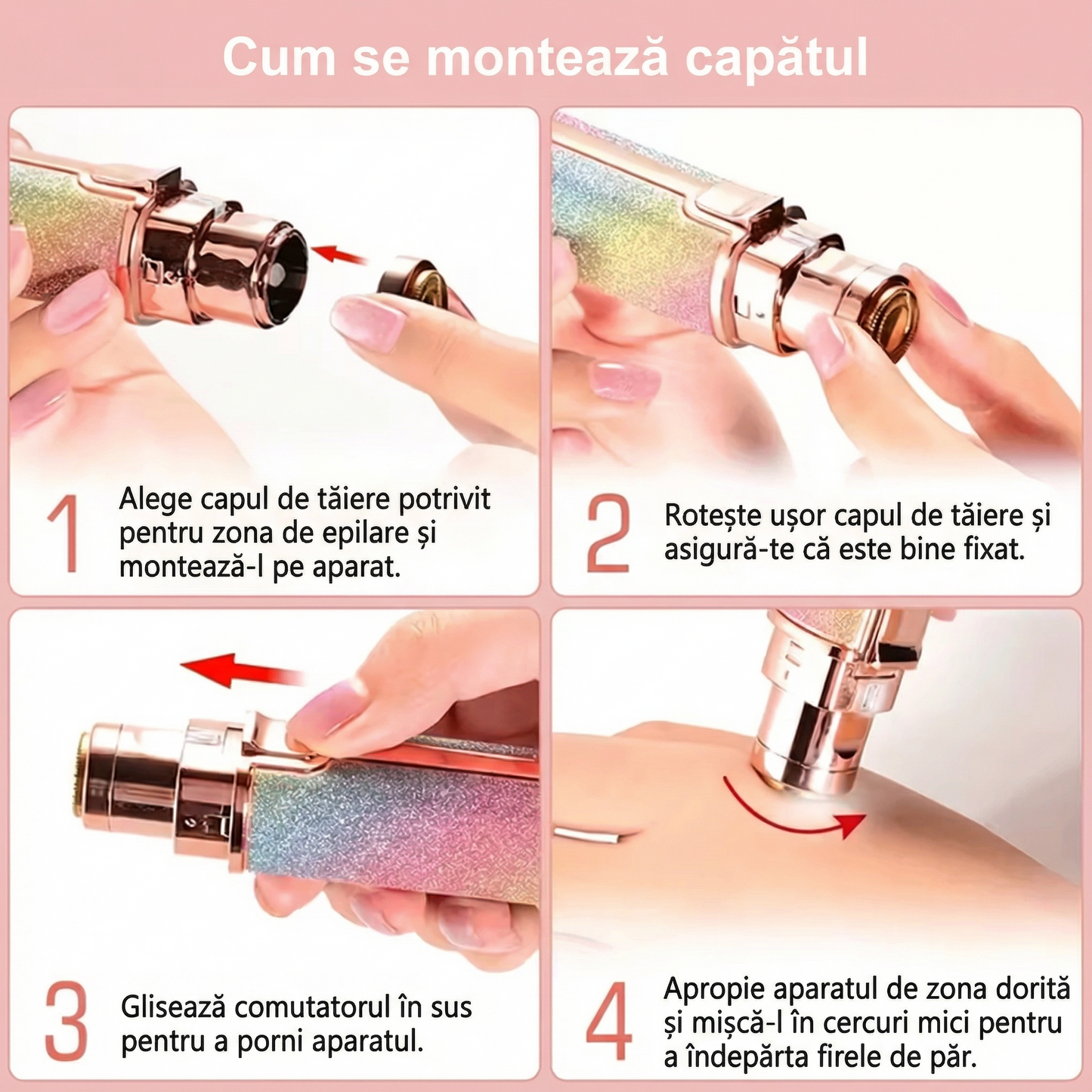 Cum se montează capătul

1 Alege capul de tăiere potrivit pentru zona de epilare și montează-l pe aparat.

2 Rotește ușor capul de tăiere și asigură-te că este bine fixat.

3 Glisează comutatorul în sus pentru a porni aparatul.

4 Apropie aparatul de zona dorită și mișcă-l în cercuri mici pentru a îndepărta firele de păr.