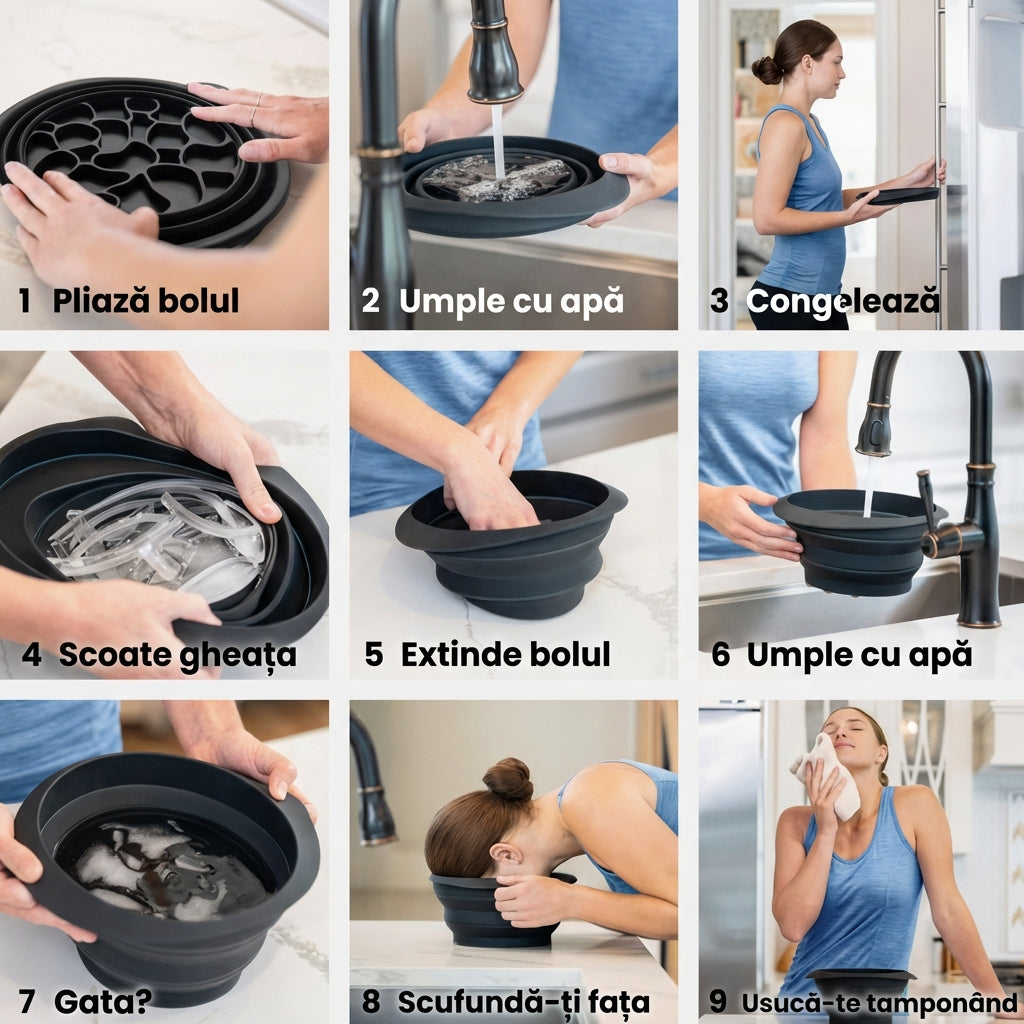 1 Pliază bolul

2 Umple cu apă

3 Congelează

4 Scoate gheața

5 Extinde bolul

6 Umple cu apă

7 Gata?

8 Scufundă-ți fața

9 Usucă-te tamponând