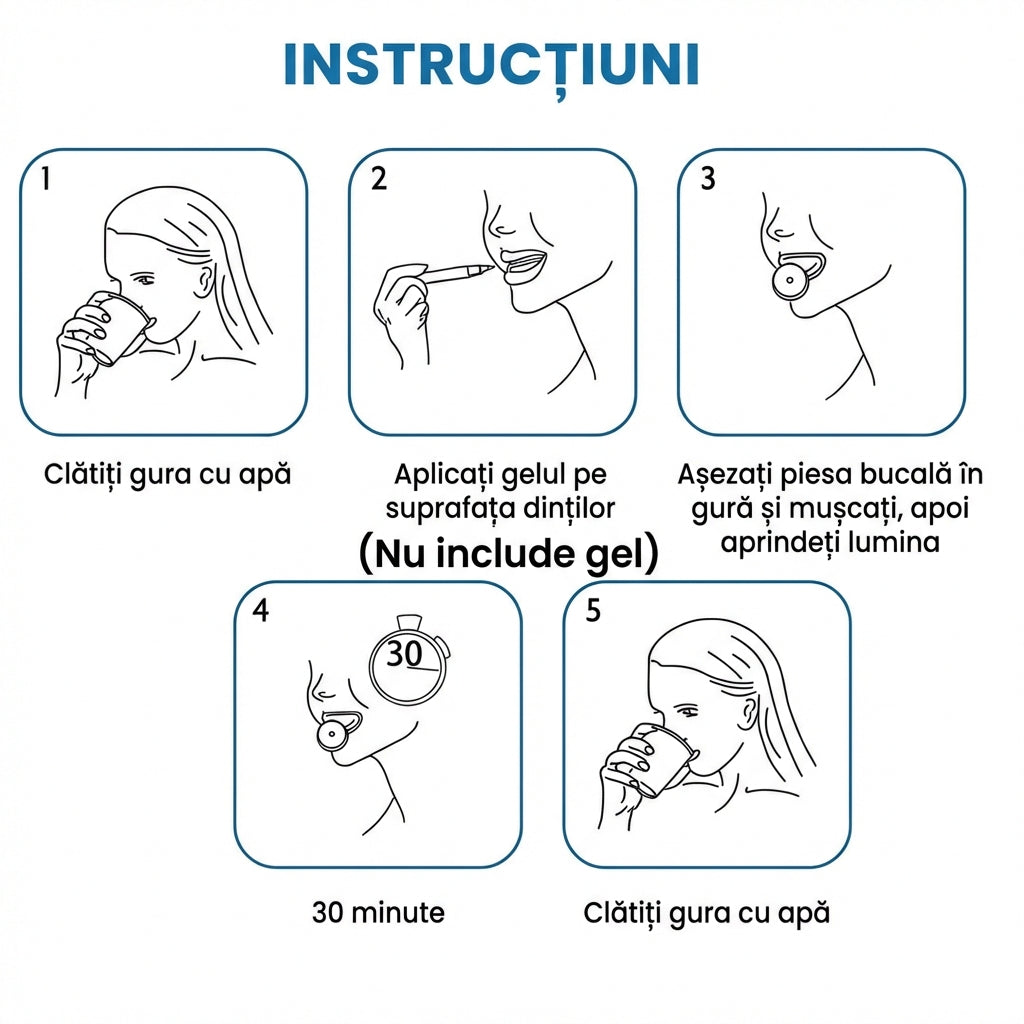 INSTRUCȚIUNI

1

Clătiți gura cu apă

2

Aplicați gelul pe suprafața dinților

(Nu include gel)

3

Așezați piesa bucală în gură și mușcați, apoi aprindeți lumina

4

30

30 minute

5

Clătiți gura cu apă