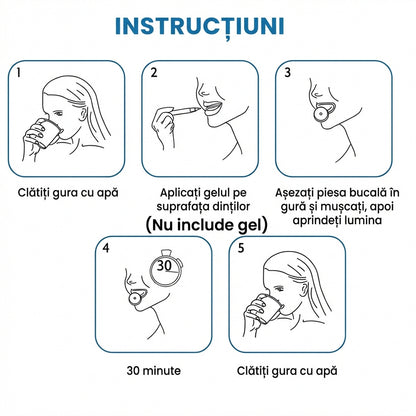 INSTRUCȚIUNI

1

Clătiți gura cu apă

2

Aplicați gelul pe suprafața dinților

(Nu include gel)

3

Așezați piesa bucală în gură și mușcați, apoi aprindeți lumina

4

30

30 minute

5

Clătiți gura cu apă