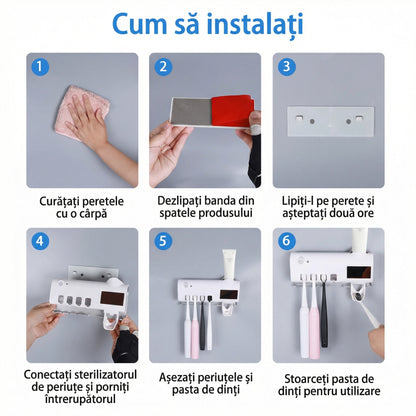 Cum să instalați

1

Curățați peretele cu o cârpă

2

Dezlipați banda din spatele produsului

3

Lipiți-l pe perete și așteptați două ore

4

Conectați sterilizatorul de periuțe și porniți întrerupătorul

5

Așezați periuțele și pasta de dinți

6

Stoarceți pasta de dinți pentru utilizare