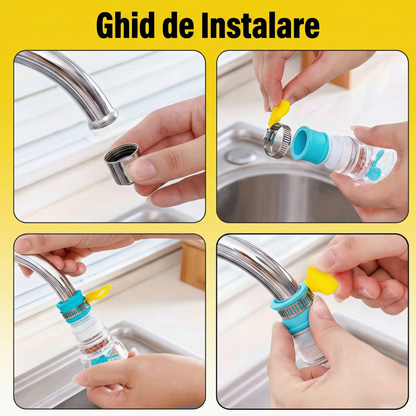 Ghid de Instalare