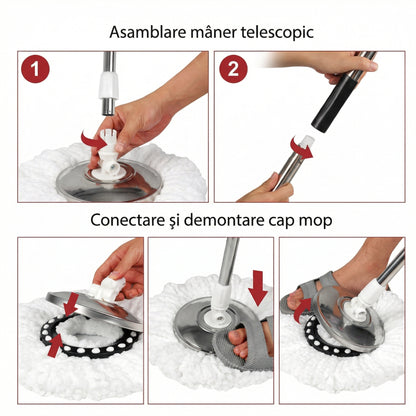 Asamblare mâner telescopic

1

2

Conectare şi demontare cap mop