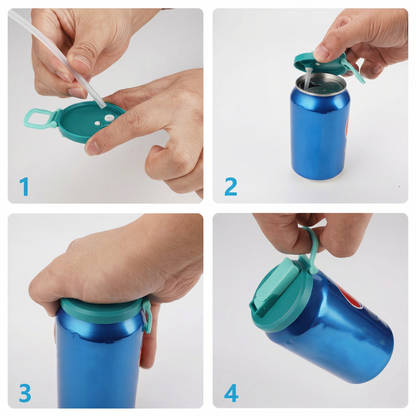 1
2
3
4