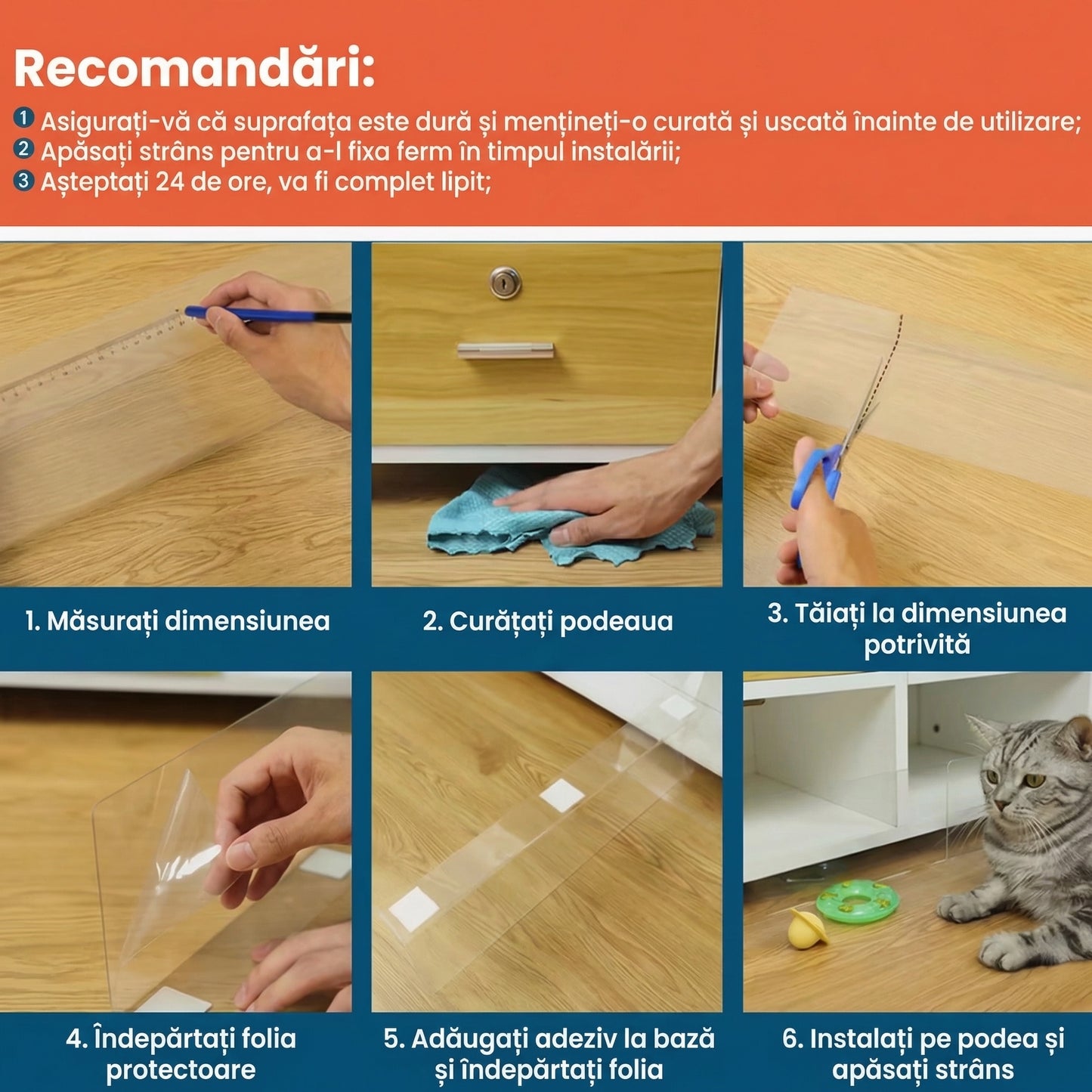 Recomandări:

1 Asigurați-vă că suprafața este dură și mențineți-o curată și uscată înainte de utilizare;
2 Apăsați strâns pentru a-l fixa ferm în timpul instalării;
3 Așteptați 24 de ore, va fi complet lipit;

1. Măsurați dimensiunea

2. Curățați podeaua

3. Tăiați la dimensiunea potrivită

4. Îndepărtați folia protectoare

5. Adăugați adeziv la bază și îndepărtați folia

6. Instalați pe podea și apăsați strâns