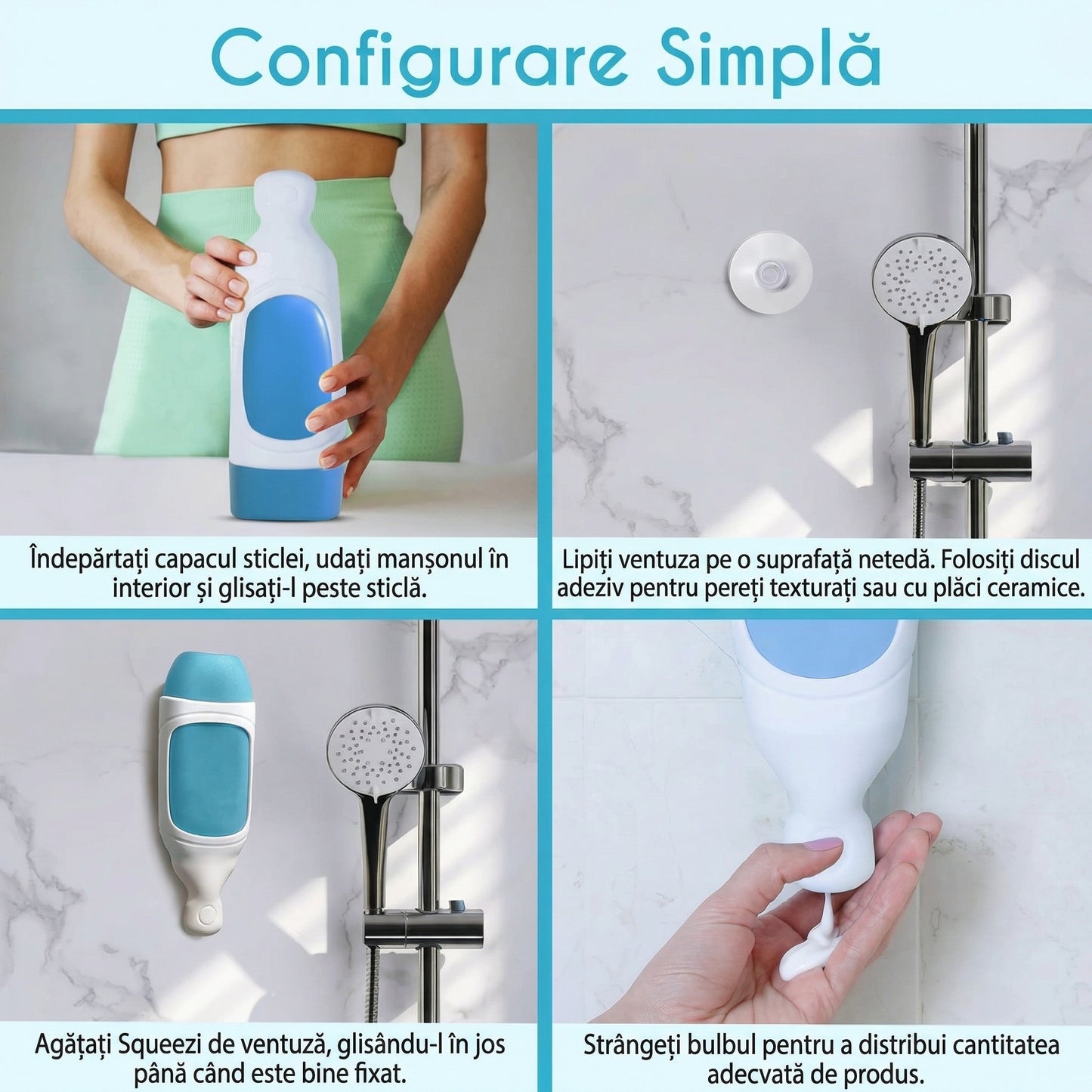 Configurare Simplă

Îndepărtați capacul sticlei, udați manșonul în interior și glisați-l peste sticlă.

Lipiți ventuza pe o suprafață netedă. Folosiți discul adeziv pentru pereți texturați sau cu plăci ceramice.

Agățați Squeezi de ventuză, glisându-l în jos până când este bine fixat.

Strângeți bulbul pentru a distribui cantitatea adecvată de produs.